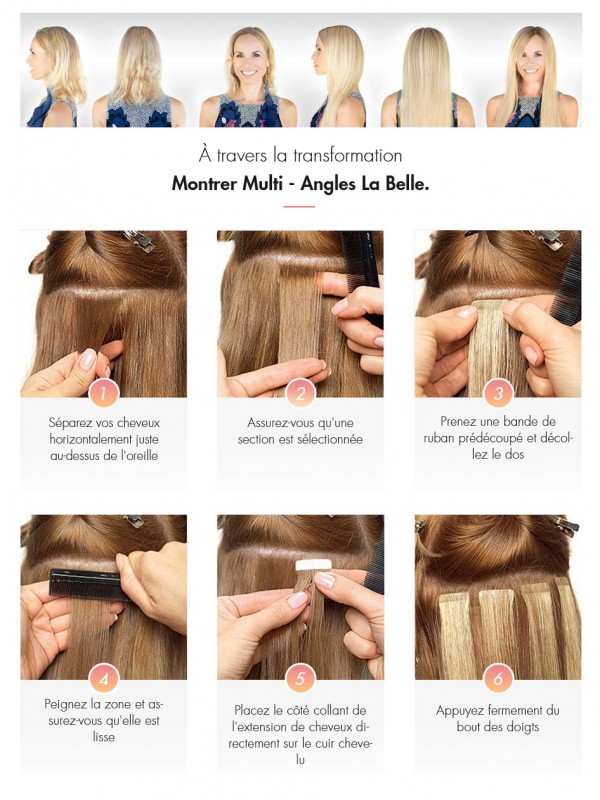 À travers la transformation
Montrer Multi - Angles La Belle.

1
Séparez vos cheveux horizontalement juste au-dessus de l'oreille

2
Assurez-vous qu'une section est sélectionnée

3
Prenez une bande de ruban prédécoupé et décollez le dos

4
Peignez la zone et assurez-vous qu'elle est lisse

5
Placez le côté collant de l'extension de cheveux directement sur le cuir chevelu

6
Appuyez fermement du bout des doigts